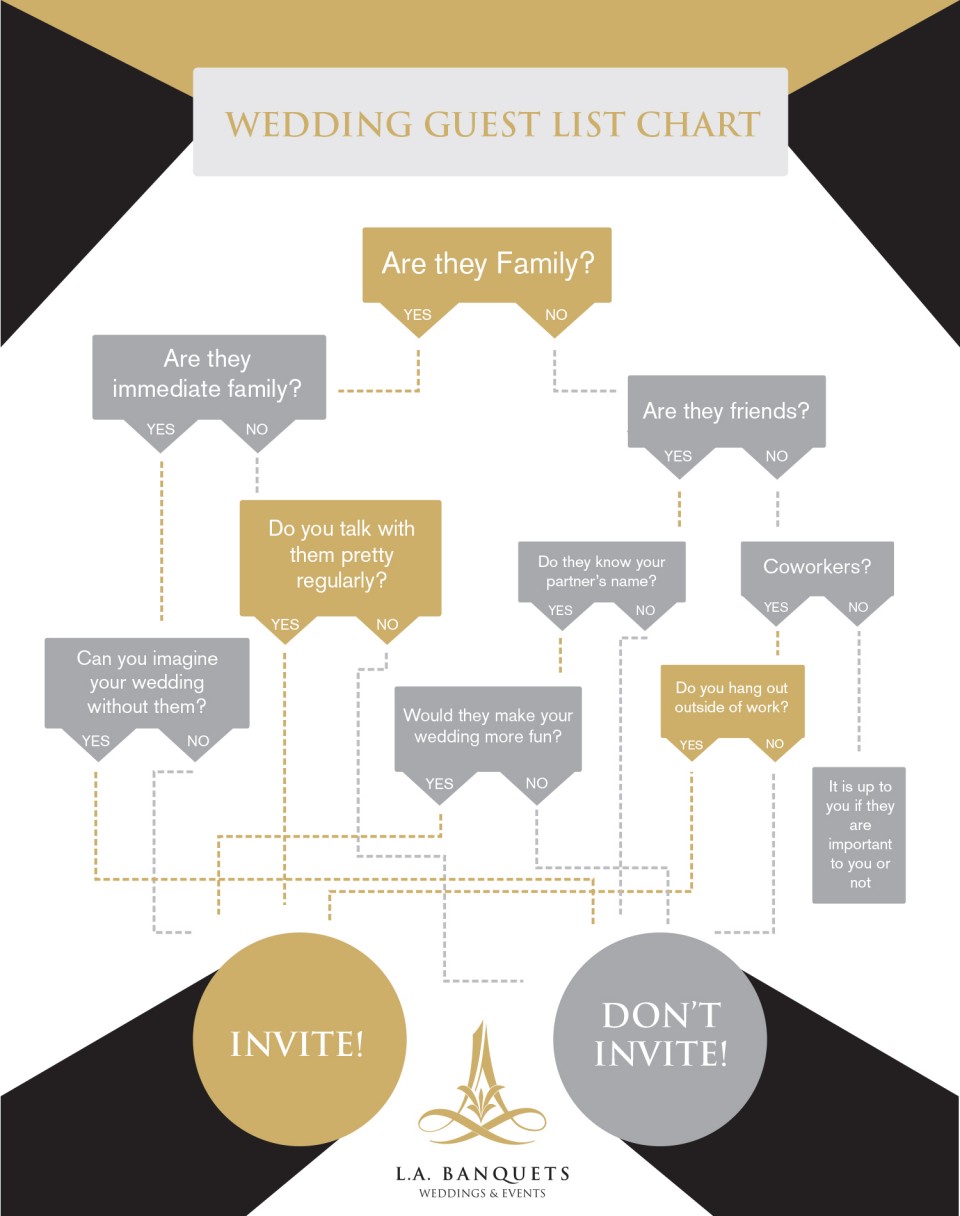 WEDDING GUEST LIST CHART

Are they Family?
YES
NO

Are they immediate family?
YES
NO

Are they friends?
YES
NO

Do you talk with them pretty regularly?
YES
NO

Do they know your partner's name?
YES
NO

Coworkers?
YES
NO

Can you imagine your wedding without them?
YES
NO

Would they make your wedding more fun?
YES
NO

Do you hang out outside of work?
YES
NO

It is up to you if they are important to you or not

INVITE!

DON'T INVITE!

L.A. BANQUETS
WEDDINGS & EVENTS